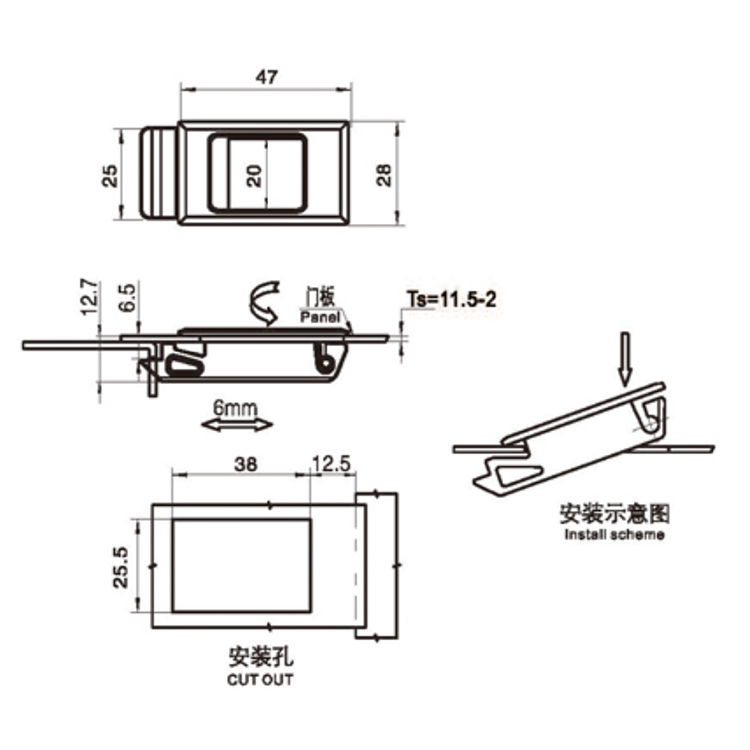 47

25

20

28

12.7

6.5

门板
Panel

Ts=11.5-2

6mm

38

12.5

25.5

安装孔
CUT OUT

安装示意图
Install scheme