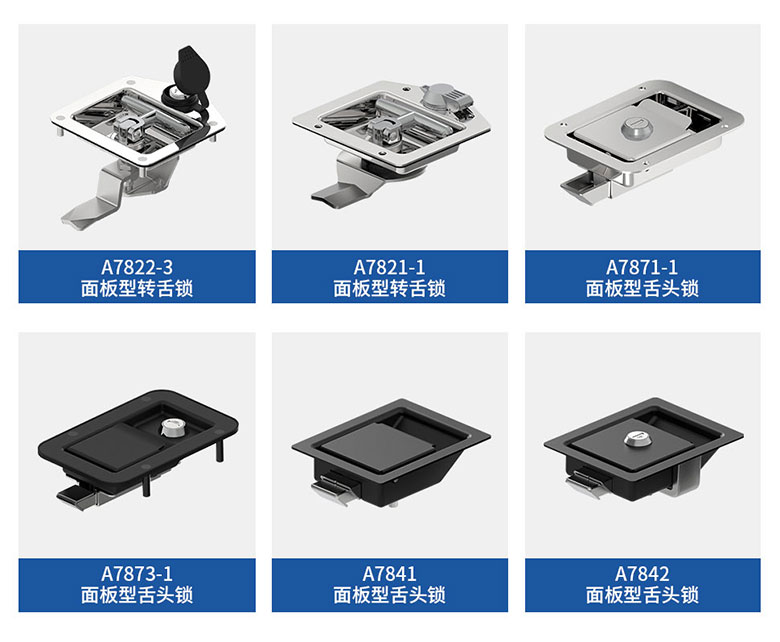 A7822-3
面板型转舌锁

A7821-1
面板型转舌锁

A7871-1
面板型舌头锁

A7873-1
面板型舌头锁

A7841
面板型舌头锁

A7842
面板型舌头锁