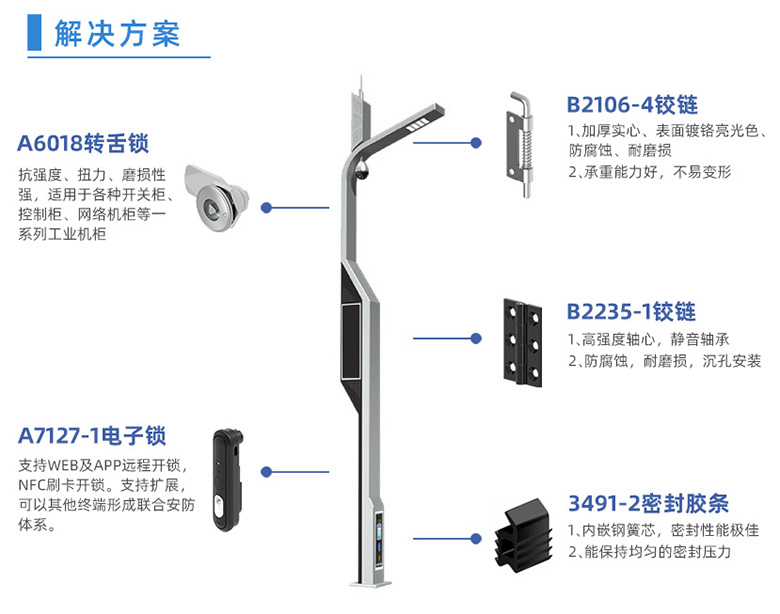 解决方案

A6018转舌锁

抗强度、扭力、磨损性强，适用于各种开关柜、控制柜、网络机柜等一系列工业机柜

A7127-1电子锁

支持WEB及APP远程开锁，NFC刷卡开锁。支持扩展，可以其他终端形成联合安防体系。

B2106-4铰链

1、加厚实心、表面镀铬亮光色、防腐蚀、耐磨损
2、承重能力好，不易变形

B2235-1铰链

1、高强度轴心，静音轴承
2、防腐蚀，耐磨损，沉孔安装

3491-2密封胶条

1、内嵌钢簧芯，密封性能极佳
2、能保持均匀的密封压力