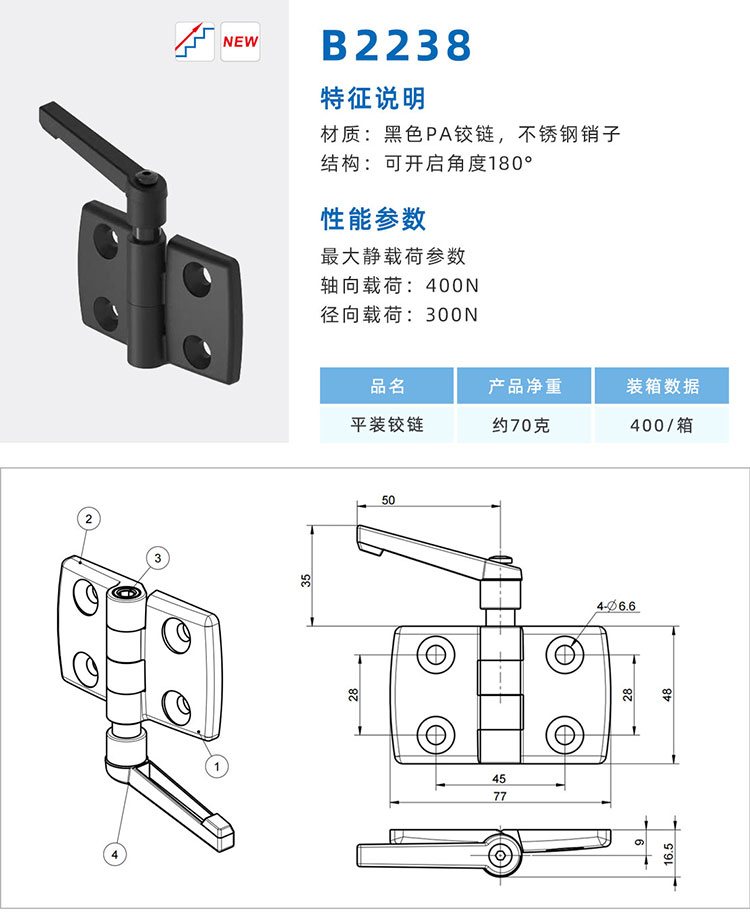 NEW

B2238

特征说明

材质：黑色PA铰链，不锈钢销子

结构：可开启角度180°

性能参数

最大静载荷参数

轴向载荷：400N

径向载荷：300N

| 品名 | 产品净重 | 装箱数据 |
|---|---|---|
| 平装铰链 | 约70克 | 400/箱 |

2
3
1
4

50
35
4-$\varnothing$6.6
28
28
48
45
77
9
16.5