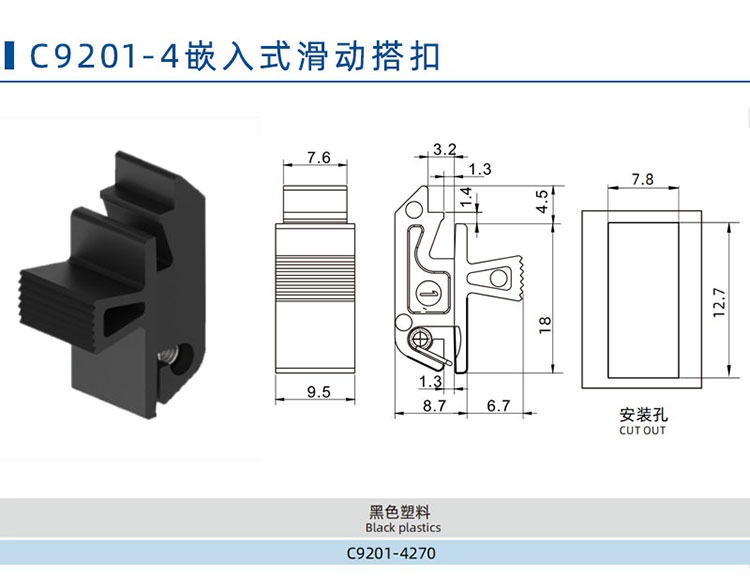 C9201-4嵌入式滑动搭扣

7.6

9.5

3.2
1.3
1.4
4.5
1
18
1.3
8.7
6.7

7.8
12.7
安装孔
CUT OUT

黑色塑料
Black plastics

C9201-4270